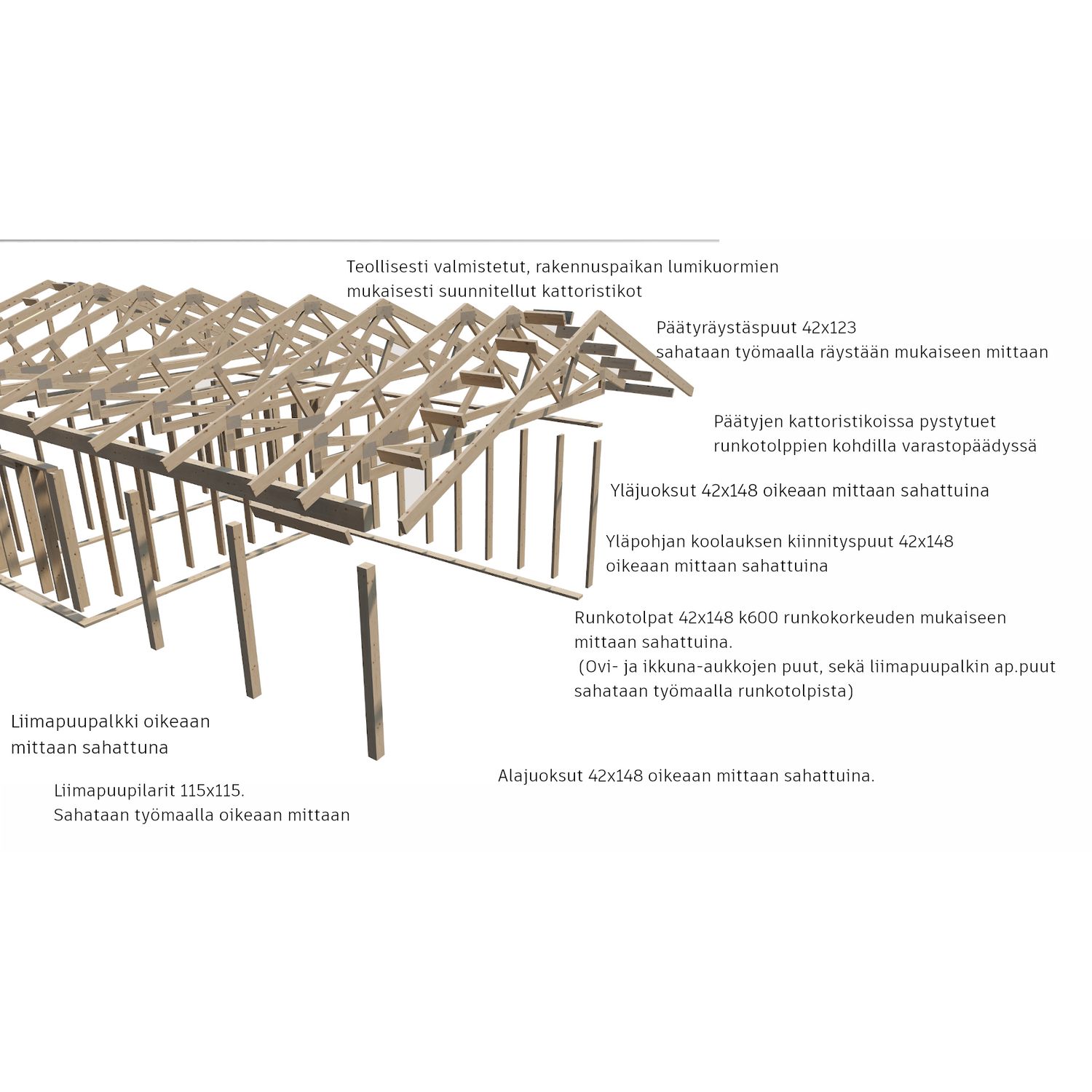 Teollisesti valmistetut, rakennuspaikan lumikuormien mukaisesti suunnitellut kattoristikot

Päätyräystäspuut 42x123
sahataan työmaalla räystään mukaiseen mittaan

Päätyjen kattoristikoissa pystytuet runkotolppien kohdilla varastopäädyssä

Yläjuoksut 42x148 oikeaan mittaan sahattuina

Yläpohjan koolauksen kiinnityspuut 42x148
oikeaan mittaan sahattuina

Runkotolpat 42x148 k600 runkokorkeuden mukaiseen mittaan sahattuina.
(Ovi- ja ikkuna-aukkojen puut, sekä liimapuupalkin ap.puut sahataan työmaalla runkotolpista)

Liimapuupalkki oikeaan mittaan sahattuna

Liimapuupilarit 115x115.
Sahataan työmaalla oikeaan mittaan

Alajuoksut 42x148 oikeaan mittaan sahattuina.