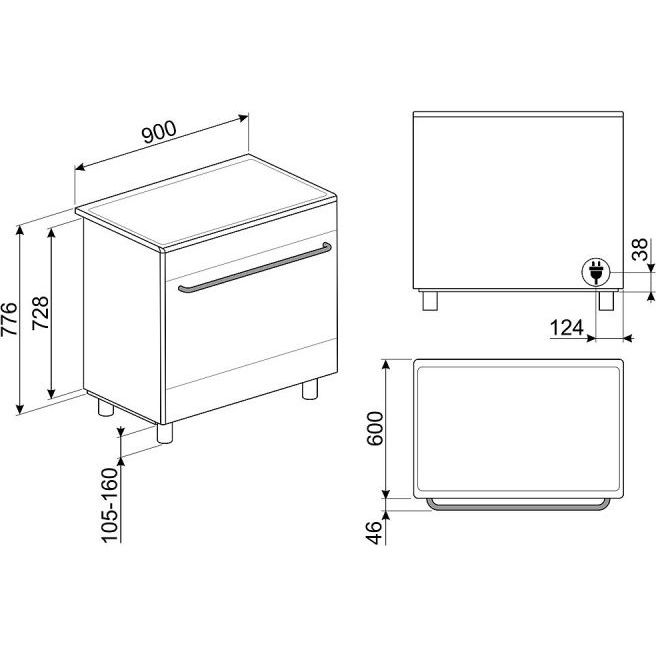 900

776

728

105-160

38

124

600

46