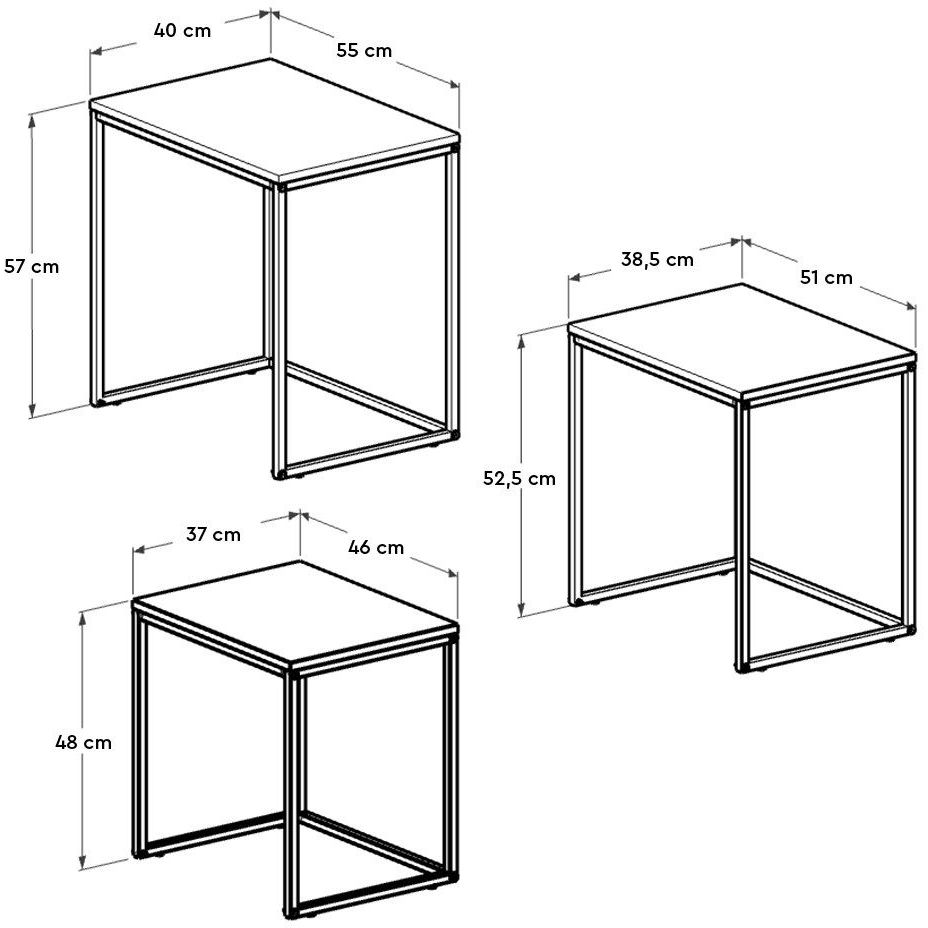 40 cm
55 cm
57 cm

38,5 cm
51 cm
52,5 cm

37 cm
46 cm
48 cm