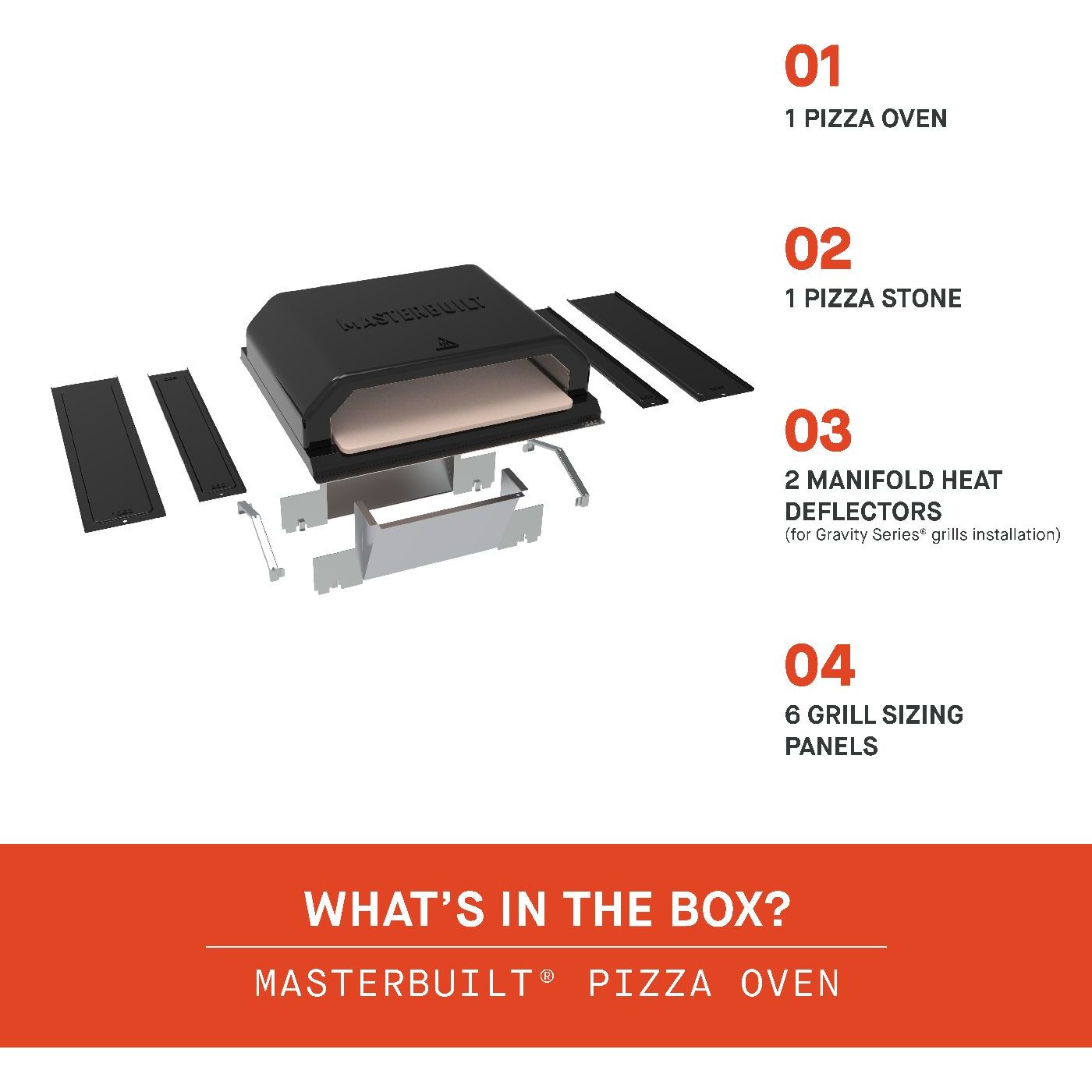 MASTERBUILT

01
1 PIZZA OVEN

02
1 PIZZA STONE

03
2 MANIFOLD HEAT DEFLECTORS
(for Gravity Series® grills installation)

04
6 GRILL SIZING PANELS

WHAT'S IN THE BOX?

MASTERBUILT® PIZZA OVEN