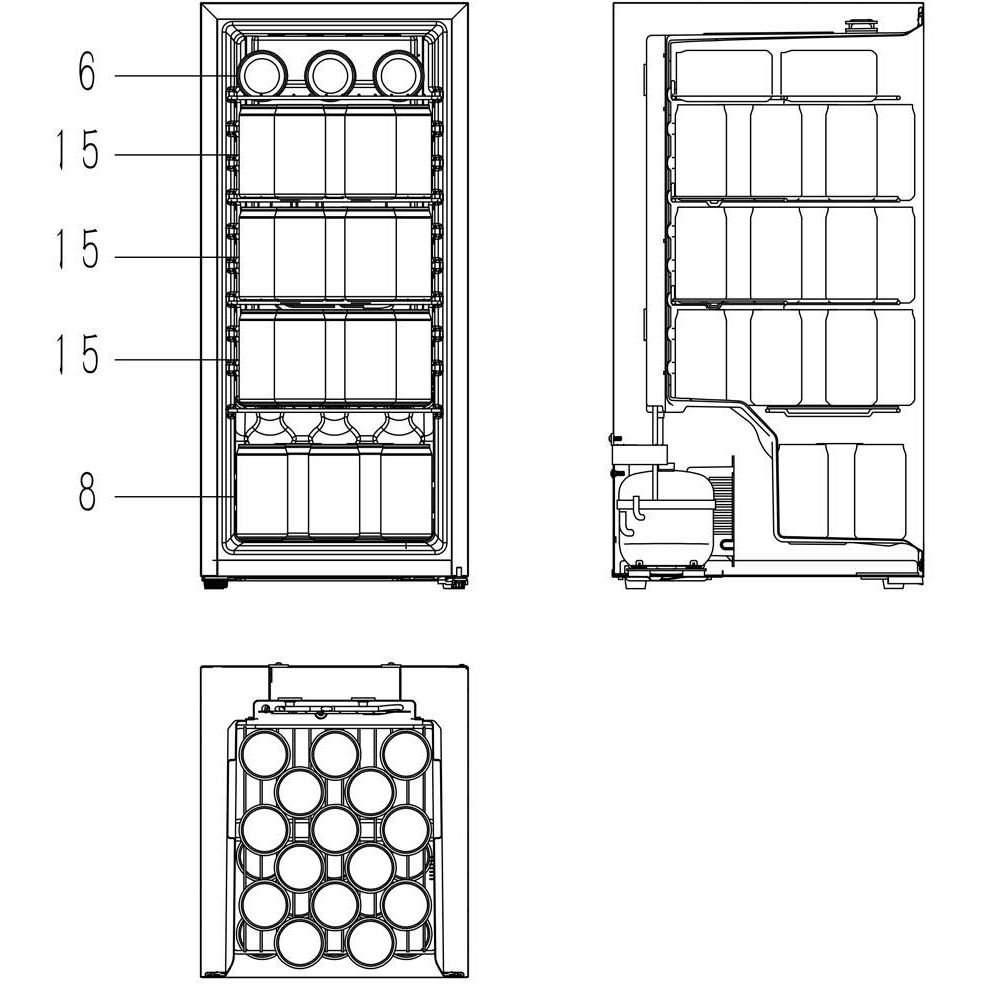 6
15
15
15
8