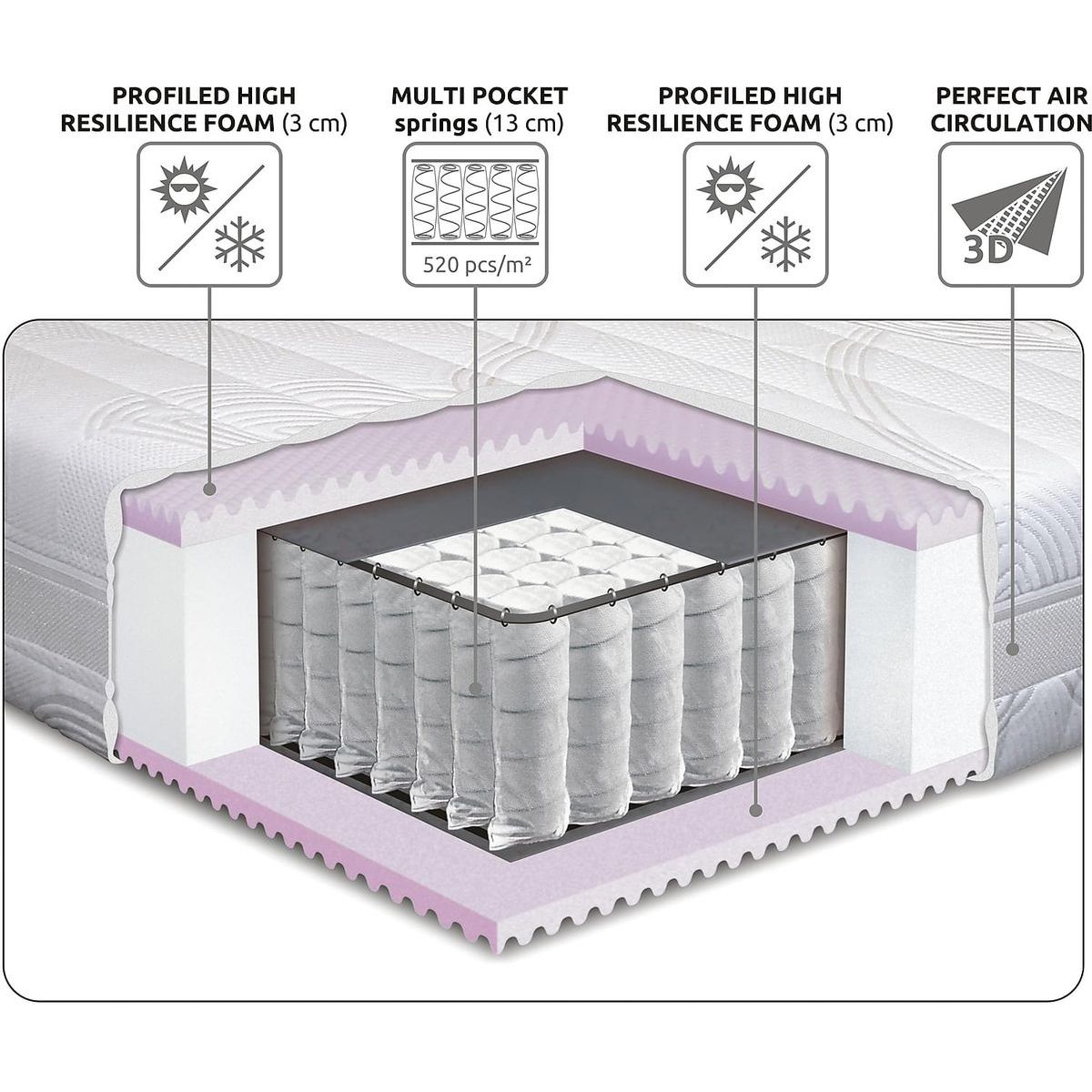 PROFILED HIGH RESILIENCE FOAM (3 cm)

MULTI POCKET springs (13 cm)

520 pcs/m²

PROFILED HIGH RESILIENCE FOAM (3 cm)

PERFECT AIR CIRCULATION

3D